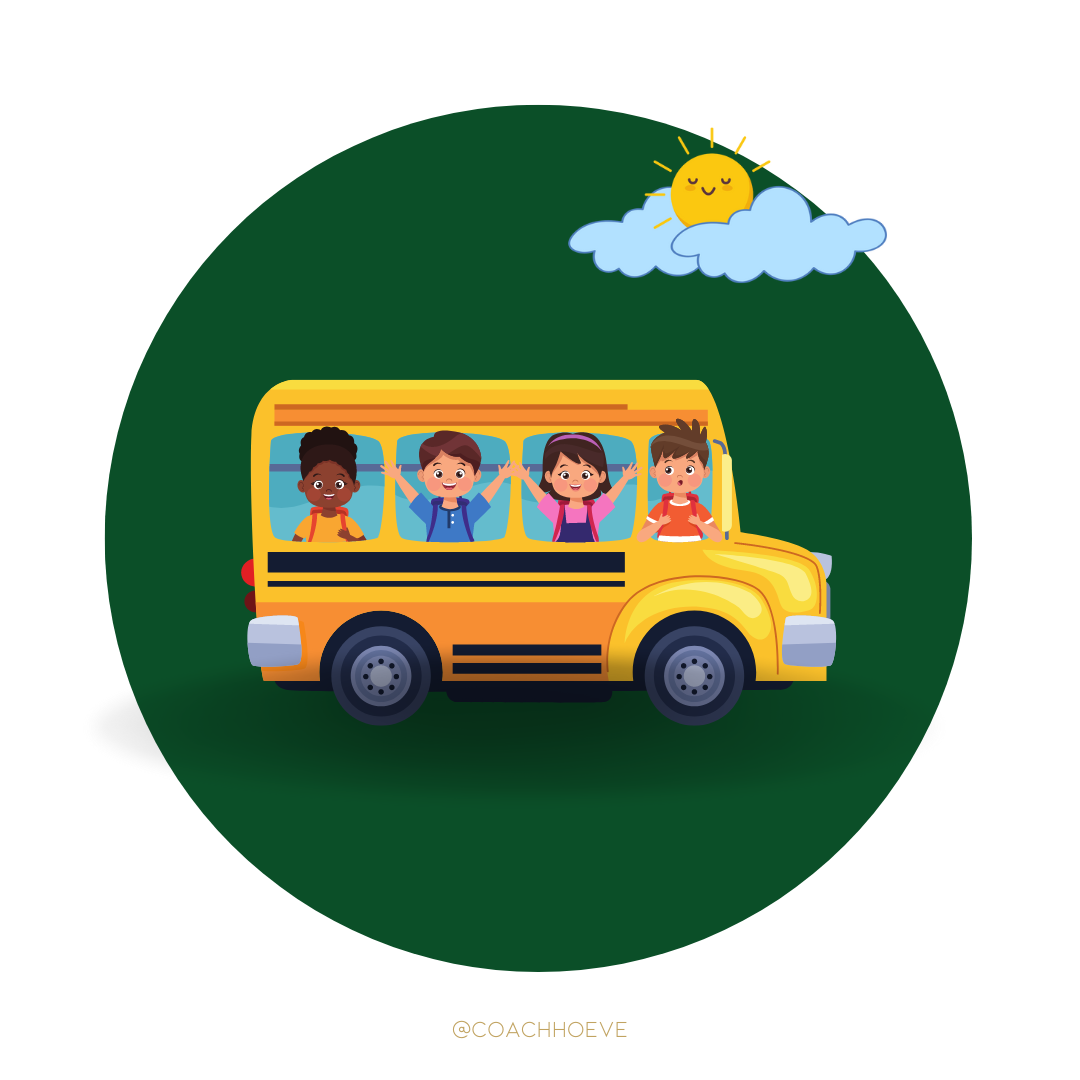 @COACHHOEVE